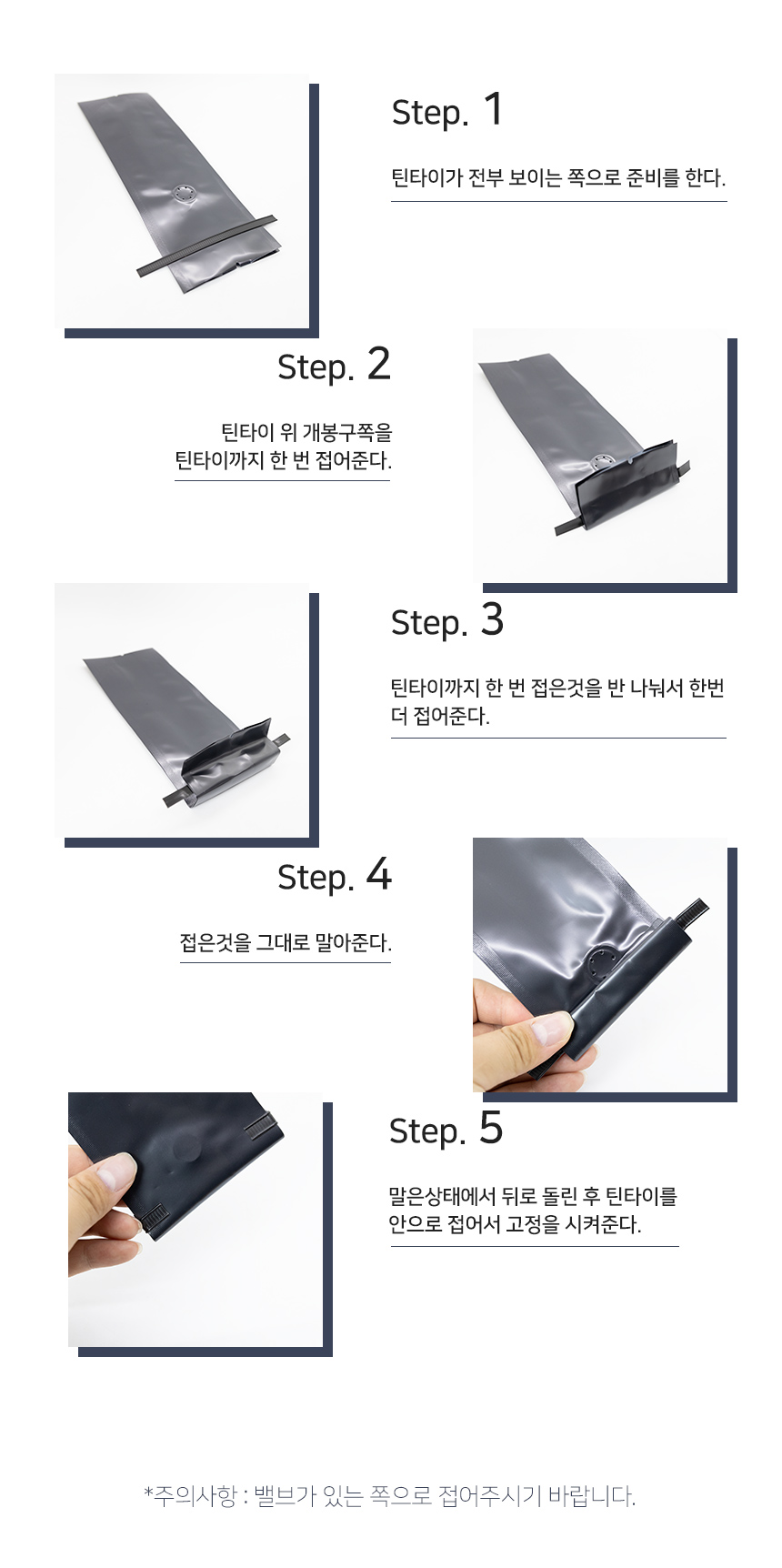 Step. 1

틴타이가 전부 보이는 쪽으로 준비를 한다.

Step. 2

틴타이 위 개봉구쪽을
틴타이까지 한 번 접어준다.

Step. 3

틴타이까지 한 번 접은것을 반 나눠서 한번 더 접어준다.

Step. 4

접은것을 그대로 말아준다.

Step. 5

말은상태에서 뒤로 돌린 후 틴타이를 안으로 접어서 고정을 시켜준다.

*주의사항 : 밸브가 있는 쪽으로 접어주시기 바랍니다.